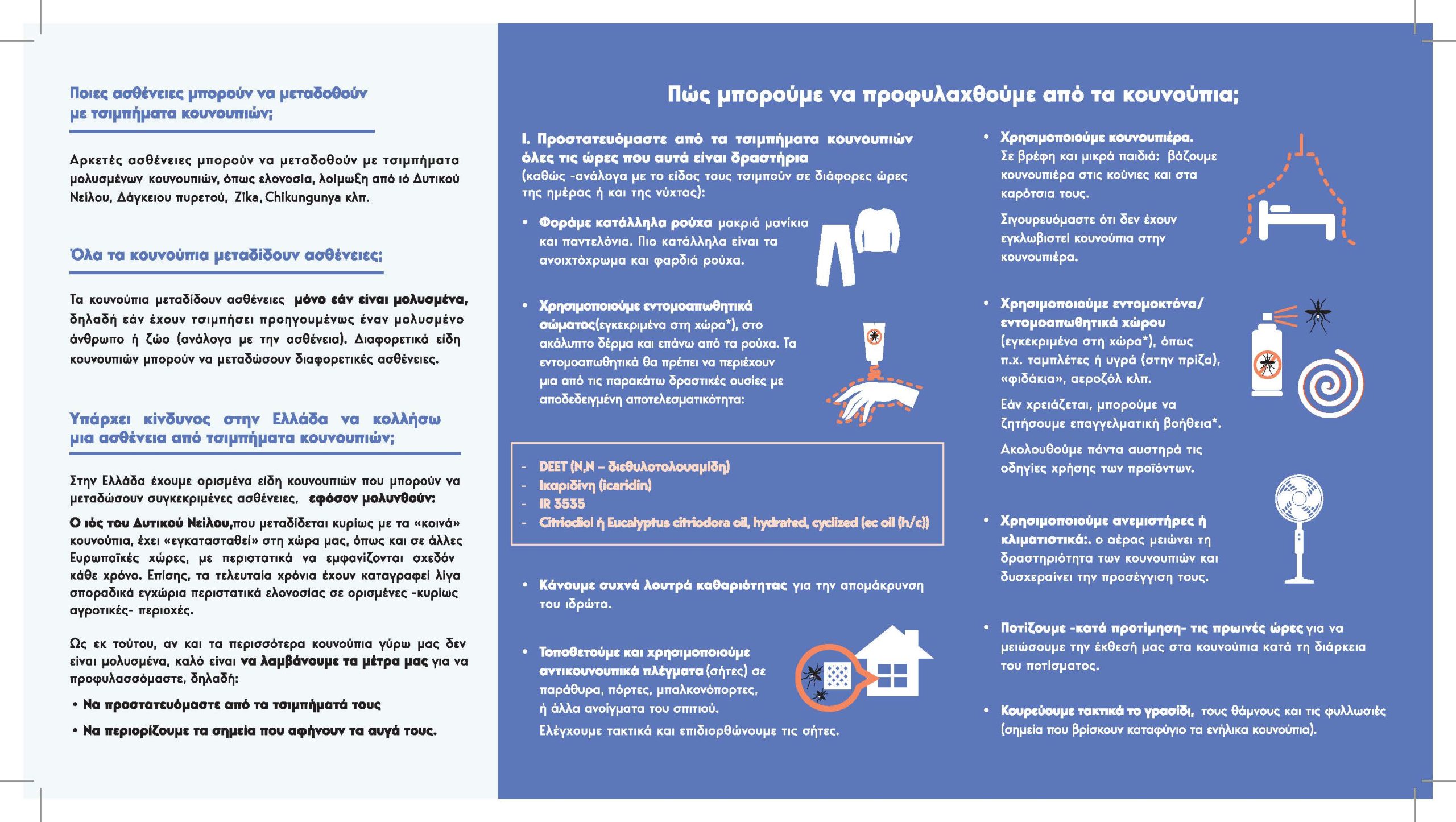 Ποιες ασθένειες μπορούν να μεταδοθούν με τσιμπήματα κουνουπιών;

Αρκετές ασθένειες μπορούν να μεταδοθούν με τσιμπήματα μολυσμένων κουνουπιών, όπως ελονοσία, λοίμωξη από ιό Δυτικού Νείλου, Δάγκειου πυρετού, Zika, Chikungunya κλπ.

Όλα τα κουνούπια μεταδίδουν ασθένειες;

Τα κουνούπια μεταδίδουν ασθένειες μόνο εάν είναι μολυσμένα, δηλαδή εάν έχουν τσιμπήσει προηγουμένως έναν μολυσμένο άνθρωπο ή ζώο (ανάλογα με την ασθένεια). Διαφορετικά είδη κουνουπιών μπορούν να μεταδώσουν διαφορετικές ασθένειες.

Υπάρχει κίνδυνος στην Ελλάδα να κολλήσω μια ασθένεια από τσιμπήματα κουνουπιών;

Στην Ελλάδα έχουμε ορισμένα είδη κουνουπιών που μπορούν να μεταδώσουν συγκεκριμένες ασθένειες, εφόσον μολυνθούν:

Ο ιός του Δυτικού Νείλου,που μεταδίδεται κυρίως με τα «κοινά» κουνούπια, έχει «εγκατασταθεί» στη χώρα μας, όπως και σε άλλες Ευρωπαϊκές χώρες, με περιστατικά να εμφανίζονται σχεδόν κάθε χρόνο. Επίσης, τα τελευταία χρόνια έχουν καταγραφεί λίγα σποραδικά εγχώρια περιστατικά ελονοσίας σε ορισμένες -κυρίως αγροτικές- περιοχές.

Ως εκ τούτου, αν και τα περισσότερα κουνούπια γύρω μας δεν είναι μολυσμένα, καλό είναι να λαμβάνουμε τα μέτρα μας για να προφυλασσόμαστε, δηλαδή:

• Να προστατευόμαστε από τα τσιμπήματά τους

• Να περιορίζουμε τα σημεία που αφήνουν τα αυγά τους.

Πώς μπορούμε να προφυλαχθούμε από τα κουνούπια;

I. Προστατευόμαστε από τα τσιμπήματα κουνουπιών όλες τις ώρες που αυτά είναι δραστήρια (καθώς -ανάλογα με το είδος τους τσιμπούν σε διάφορες ώρες της ημέρας ή και της νύχτας):

• Φοράμε κατάλληλα ρούχα μακριά μανίκια και παντελόνια. Πιο κατάλληλα είναι τα ανοιχτόχρωμα και φαρδιά ρούχα.

• Χρησιμοποιούμε εντομοαπωθητικά σώματος(εγκεκριμένα στη χώρα*), στο ακάλυπτο δέρμα και επάνω από τα ρούχα. Τα εντομοαπωθητικά θα πρέπει να περιέχουν μια από τις παρακάτω δραστικές ουσίες με αποδεδειγμένη αποτελεσματικότητα:

- DEET (N,N – διεθυλοτολουαμίδη)
- Ικαριδίνη (icaridin)
- IR 3535
- Citriodiol ή Eucalyptus citriodora oil, hydrated, cyclized (ec oil (h/c))

• Κάνουμε συχνά λουτρά καθαριότητας για την απομάκρυνση του ιδρώτα.

• Τοποθετούμε και χρησιμοποιούμε αντικουνουπικά πλέγματα (σήτες) σε παράθυρα, πόρτες, μπαλκονόπορτες, ή άλλα ανοίγματα του σπιτιού.
Ελέγχουμε τακτικά και επιδιορθώνουμε τις σήτες.

• Χρησιμοποιούμε κουνουπιέρα.
Σε βρέφη και μικρά παιδιά: βάζουμε κουνουπιέρα στις κούνιες και στα καρότσια τους.
Σιγουρευόμαστε ότι δεν έχουν εγκλωβιστεί κουνούπια στην κουνουπιέρα.

• Χρησιμοποιούμε εντομοκτόνα/ εντομοαπωθητικά χώρου (εγκεκριμένα στη χώρα*), όπως π.χ. ταμπλέτες ή υγρά (στην πρίζα), «φιδάκια», αεροζόλ κλπ.
Εάν χρειάζεται, μπορούμε να ζητήσουμε επαγγελματική βοήθεια*.
Ακολουθούμε πάντα αυστηρά τις οδηγίες χρήσης των προϊόντων.

• Χρησιμοποιούμε ανεμιστήρες ή κλιματιστικά:. ο αέρας μειώνει τη δραστηριότητα των κουνουπιών και δυσχεραίνει την προσέγγιση τους.

• Ποτίζουμε -κατά προτίμηση- τις πρωινές ώρες για να μειώσουμε την έκθεσή μας στα κουνούπια κατά τη διάρκεια του ποτίσματος.

• Κουρεύουμε τακτικά το γρασίδι, τους θάμνους και τις φυλλωσιές (σημεία που βρίσκουν καταφύγιο τα ενήλικα κουνούπια).